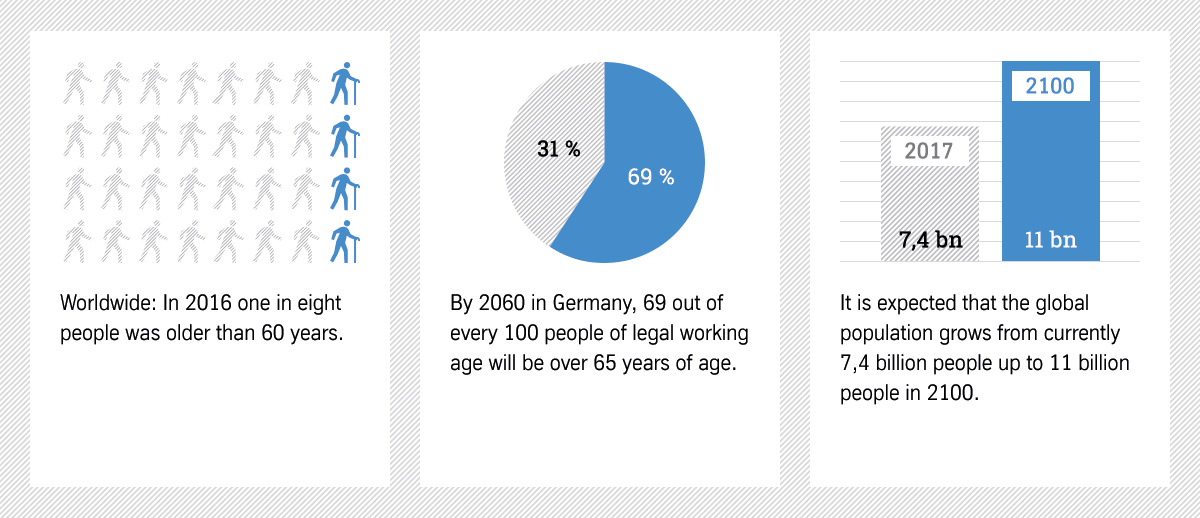 Worldwide: In 2016 one in eight people was older than 60 years.

31 %

69 %

By 2060 in Germany, 69 out of every 100 people of legal working age will be over 65 years of age.

2017

7,4 bn

2100

11 bn

It is expected that the global population grows from currently 7,4 billion people up to 11 billion people in 2100.