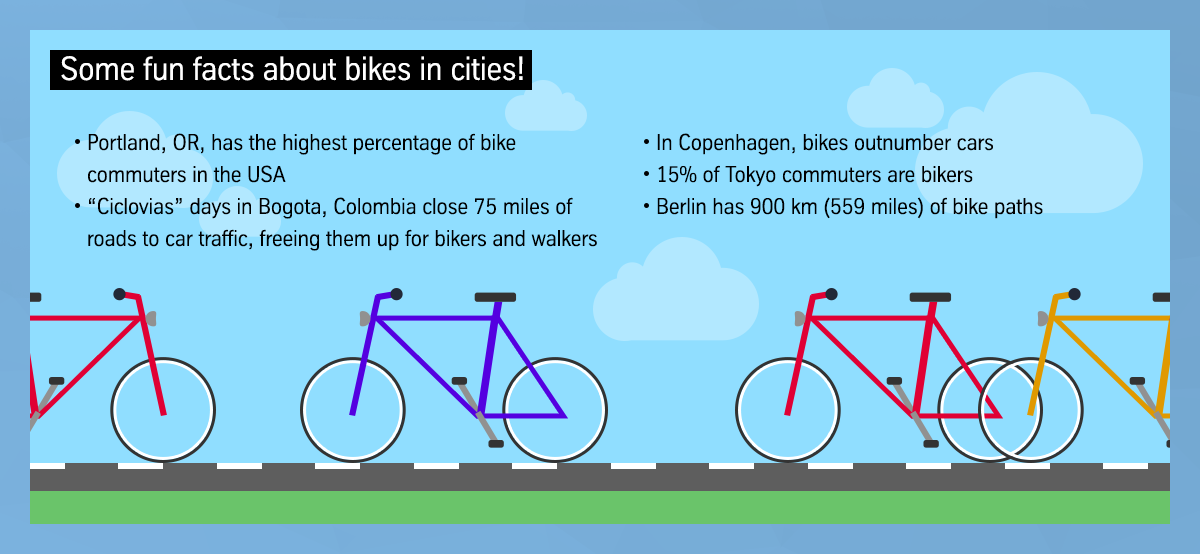 Some fun facts about bikes in cities!

• Portland, OR, has the highest percentage of bike commuters in the USA

• “Ciclovias” days in Bogota, Colombia close 75 miles of roads to car traffic, freeing them up for bikers and walkers

• In Copenhagen, bikes outnumber cars

• 15% of Tokyo commuters are bikers

• Berlin has 900 km (559 miles) of bike paths