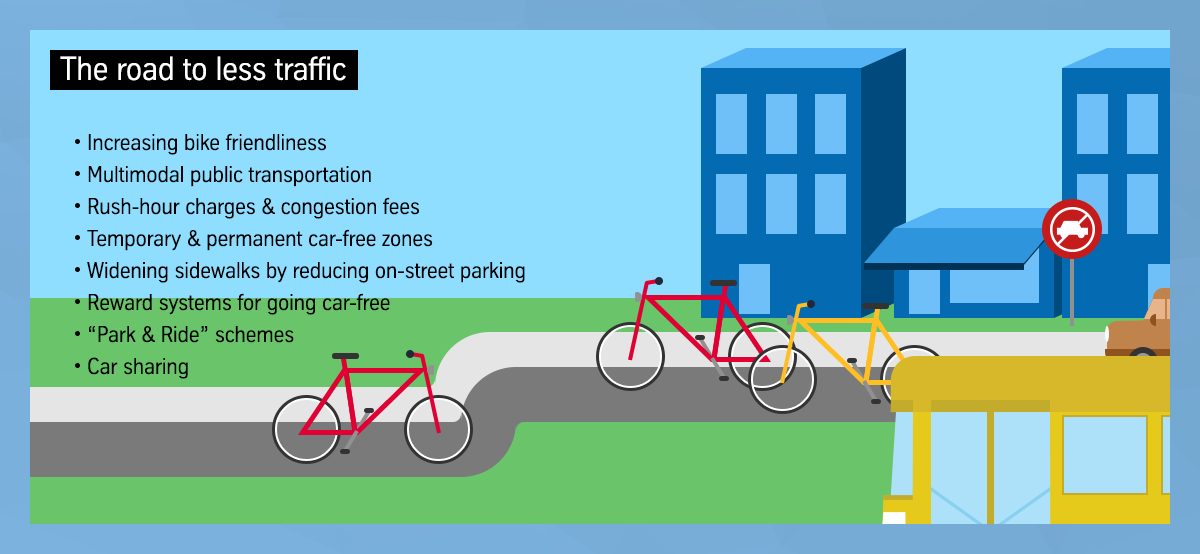 The road to less traffic

• Increasing bike friendliness
• Multimodal public transportation
• Rush-hour charges & congestion fees
• Temporary & permanent car-free zones
• Widening sidewalks by reducing on-street parking
• Reward systems for going car-free
• “Park & Ride” schemes
• Car sharing