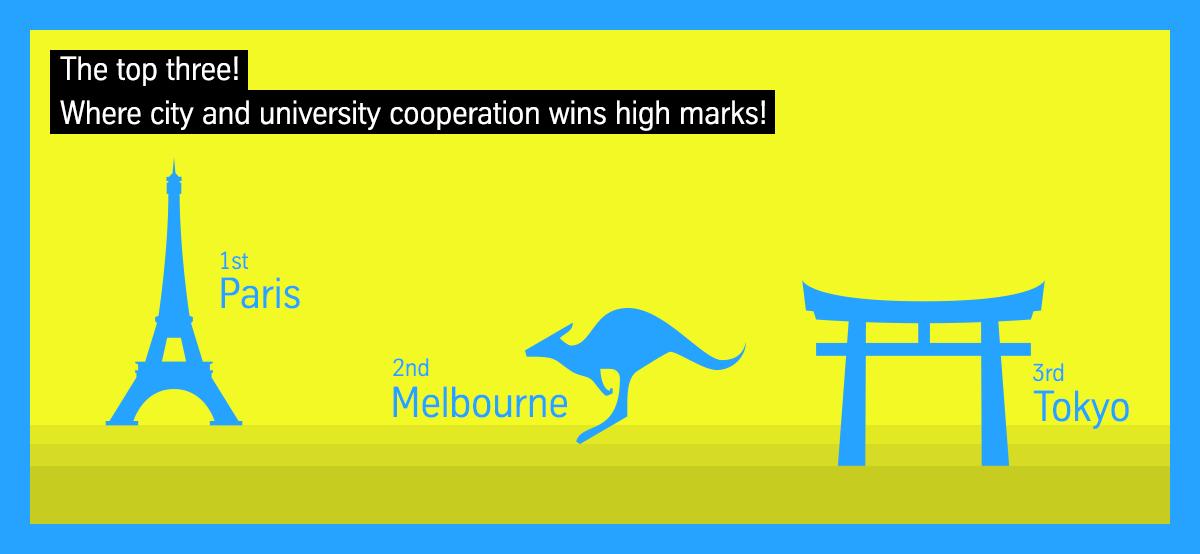 The top three!
Where city and university cooperation wins high marks!

1st
Paris

2nd
Melbourne

3rd
Tokyo