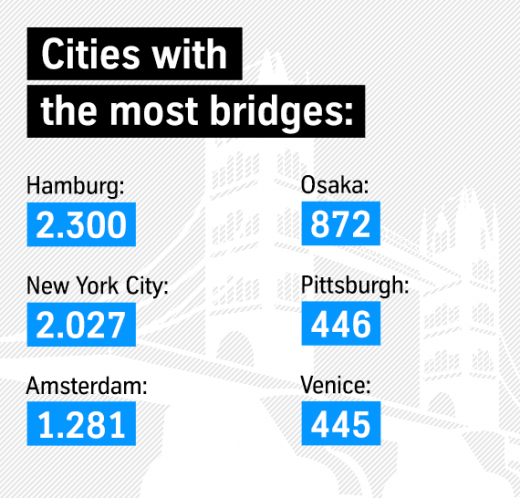 Cities with the most bridges:

Hamburg:
2.300

New York City:
2.027

Amsterdam:
1.281

Osaka:
872

Pittsburgh:
446

Venice:
445