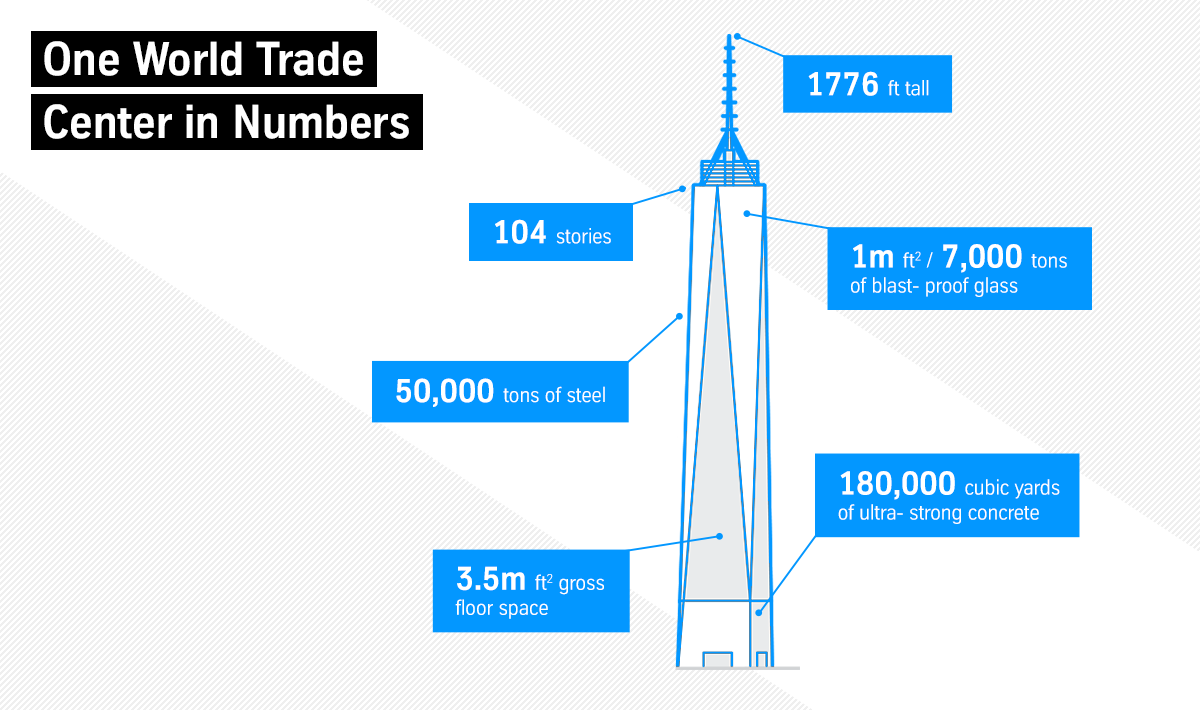 One World Trade Center in Numbers

1776 ft tall

104 stories

1m ft$^2$ / 7,000 tons of blast- proof glass

50,000 tons of steel

180,000 cubic yards of ultra- strong concrete

3.5m ft$^2$ gross floor space