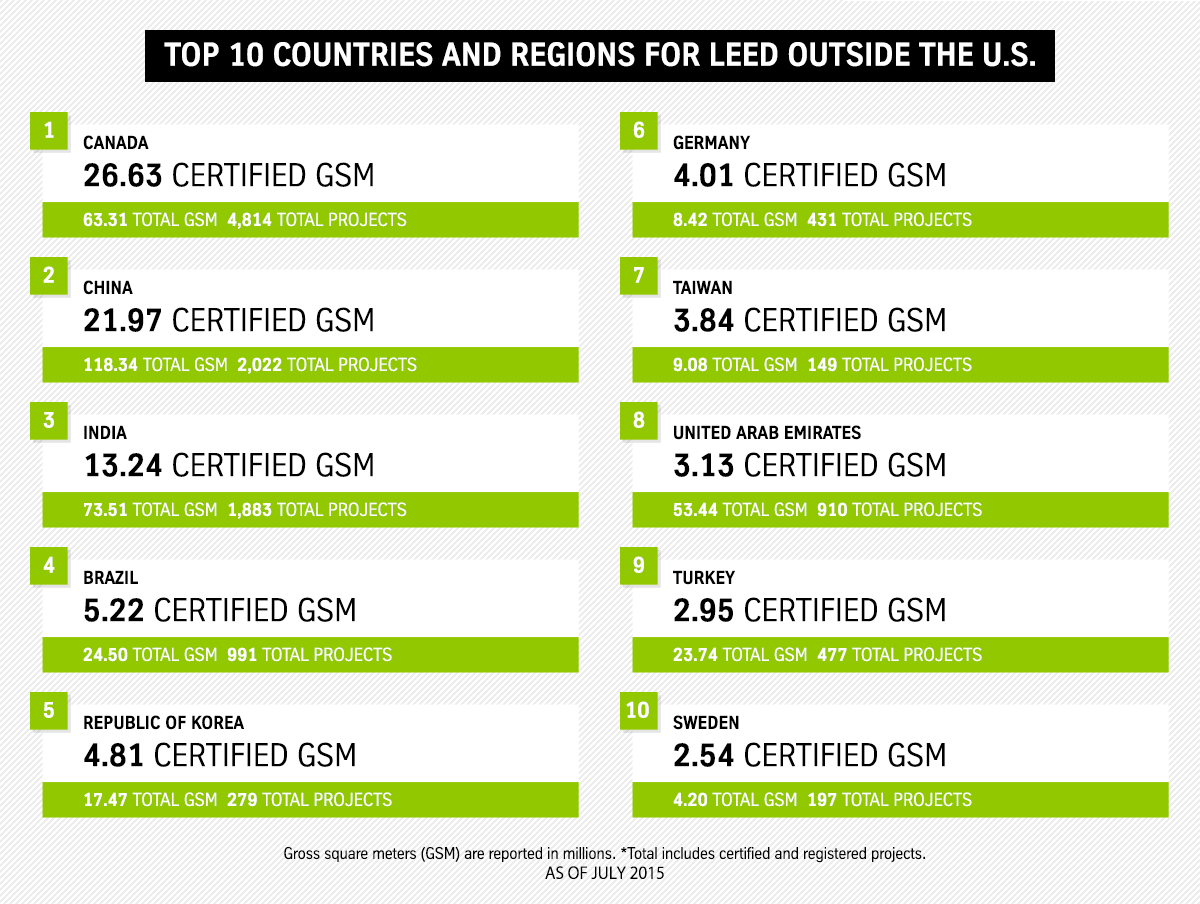 TOP 10 COUNTRIES AND REGIONS FOR LEED OUTSIDE THE U.S.

1
CANADA
26.63 CERTIFIED GSM
63.31 TOTAL GSM 4,814 TOTAL PROJECTS

2
CHINA
21.97 CERTIFIED GSM
118.34 TOTAL GSM 2,022 TOTAL PROJECTS

3
INDIA
13.24 CERTIFIED GSM
73.51 TOTAL GSM 1,883 TOTAL PROJECTS

4
BRAZIL
5.22 CERTIFIED GSM
24.50 TOTAL GSM 991 TOTAL PROJECTS

5
REPUBLIC OF KOREA
4.81 CERTIFIED GSM
17.47 TOTAL GSM 279 TOTAL PROJECTS

6
GERMANY
4.01 CERTIFIED GSM
8.42 TOTAL GSM 431 TOTAL PROJECTS

7
TAIWAN
3.84 CERTIFIED GSM
9.08 TOTAL GSM 149 TOTAL PROJECTS

8
UNITED ARAB EMIRATES
3.13 CERTIFIED GSM
53.44 TOTAL GSM 910 TOTAL PROJECTS

9
TURKEY
2.95 CERTIFIED GSM
23.74 TOTAL GSM 477 TOTAL PROJECTS

10
SWEDEN
2.54 CERTIFIED GSM
4.20 TOTAL GSM 197 TOTAL PROJECTS

Gross square meters (GSM) are reported in millions. *Total includes certified and registered projects.
AS OF JULY 2015