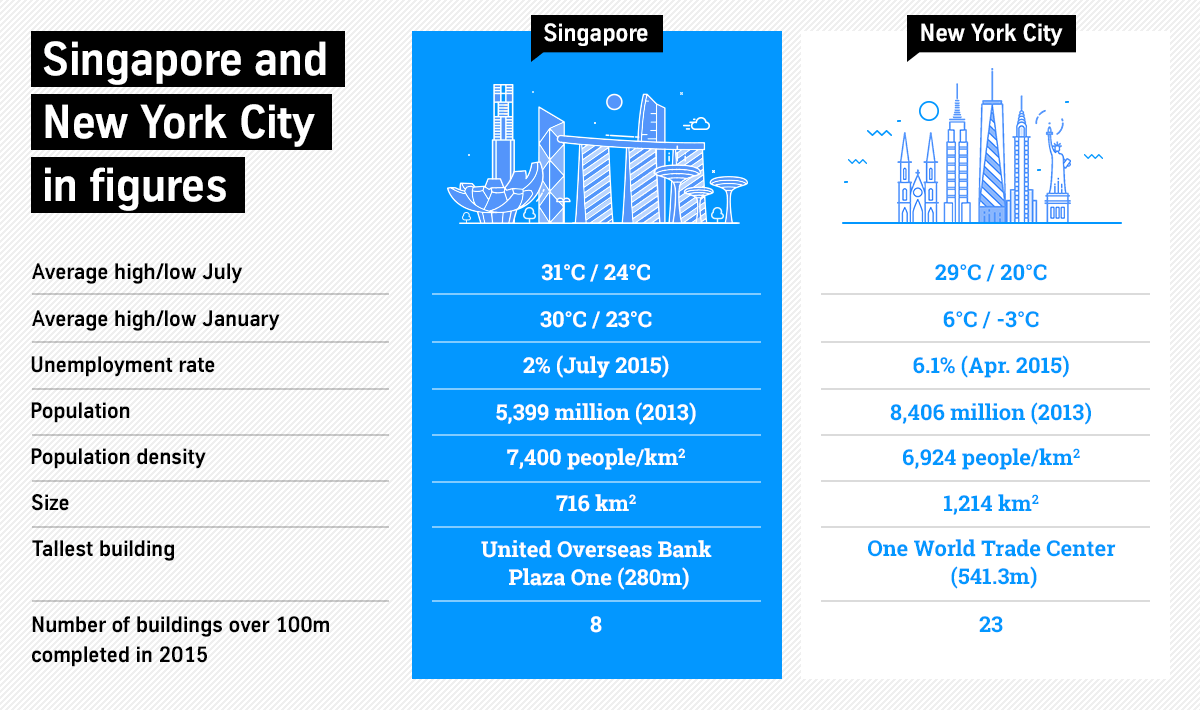 Singapore and New York City in figures

|  | Singapore | New York City |
|---|---|---|
| Average high/low July | 31°C / 24°C | 29°C / 20°C |
| Average high/low January | 30°C / 23°C | 6°C / -3°C |
| Unemployment rate | 2% (July 2015) | 6.1% (Apr. 2015) |
| Population | 5,399 million (2013) | 8,406 million (2013) |
| Population density | 7,400 people/km$^2$ | 6,924 people/km$^2$ |
| Size | 716 km$^2$ | 1,214 km$^2$ |
| Tallest building | United Overseas Bank Plaza One (280m) | One World Trade Center (541.3m) |
| Number of buildings over 100m completed in 2015 | 8 | 23 |