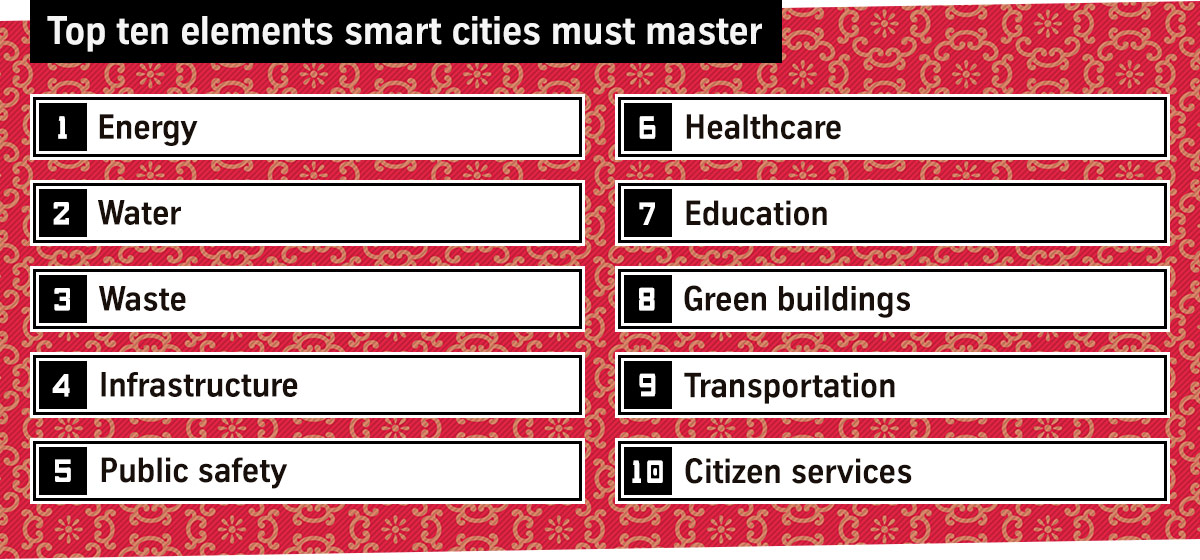 Top ten elements smart cities must master

1 Energy

2 Water

3 Waste

4 Infrastructure

5 Public safety

6 Healthcare

7 Education

8 Green buildings

9 Transportation

10 Citizen services