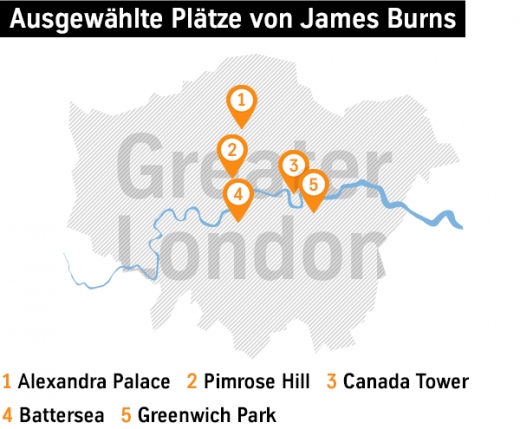 Ausgewählte Plätze von James Burns

1
2
3
4
5

Greater London

1 Alexandra Palace 2 Pimrose Hill 3 Canada Tower
4 Battersea 5 Greenwich Park