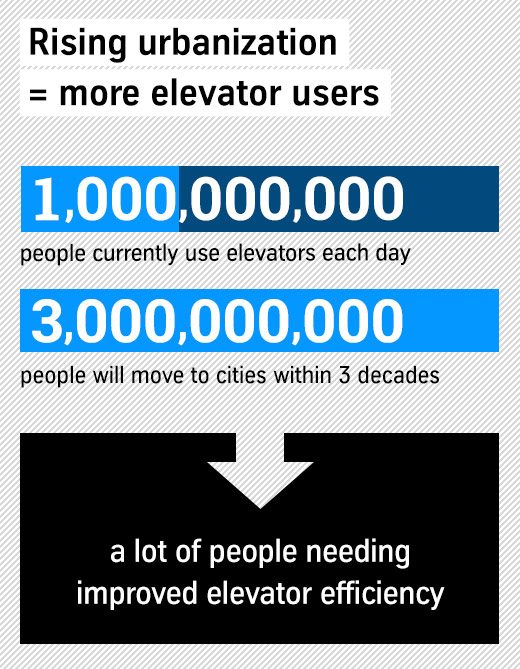 Rising urbanization
= more elevator users

1,000,000,000

people currently use elevators each day

3,000,000,000

people will move to cities within 3 decades

a lot of people needing improved elevator efficiency