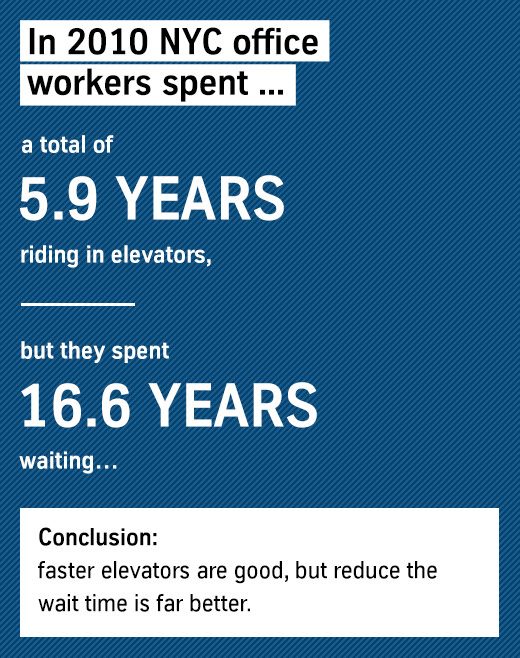 In 2010 NYC office workers spent ...

a total of

5.9 YEARS

riding in elevators,

but they spent

16.6 YEARS

waiting...

Conclusion:
faster elevators are good, but reduce the wait time is far better.