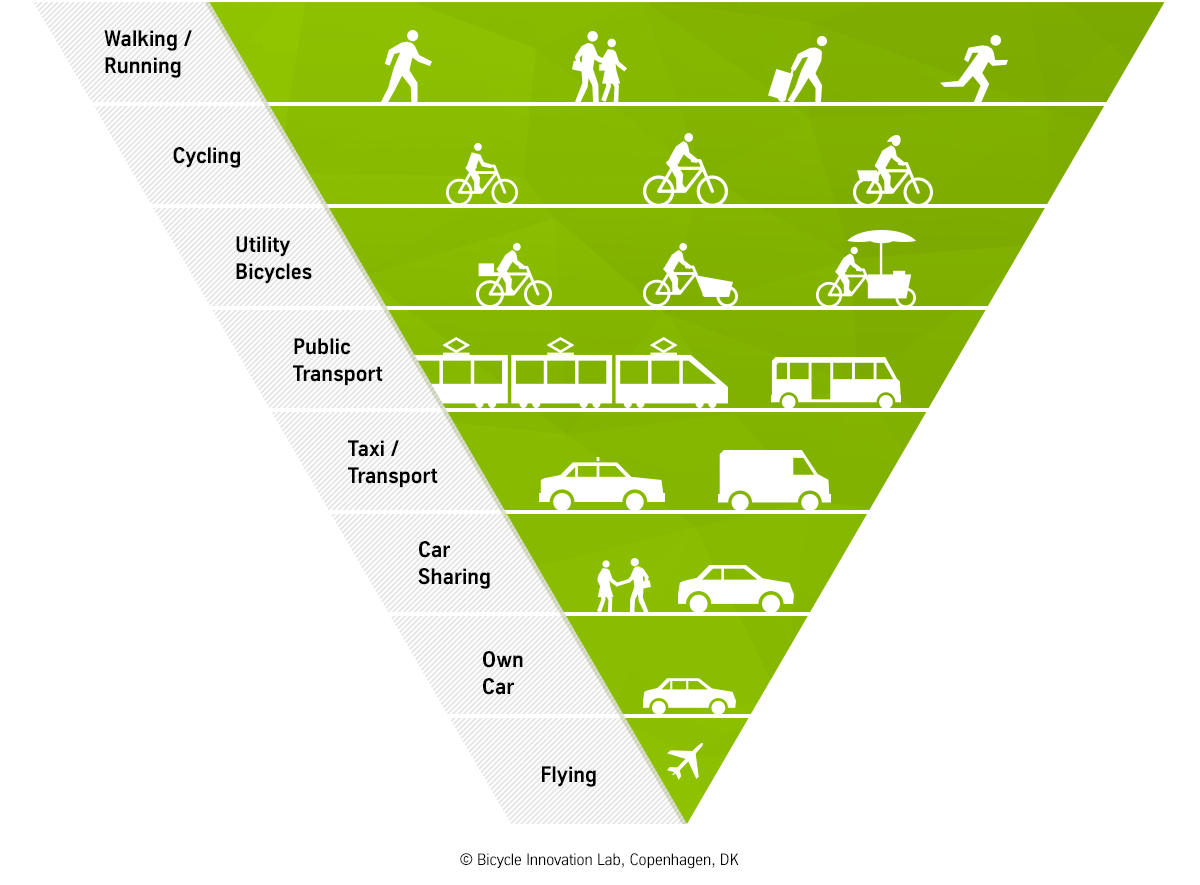 Walking / Running

Cycling

Utility Bicycles

Public Transport

Taxi / Transport

Car Sharing

Own Car

Flying

© Bicycle Innovation Lab, Copenhagen, DK