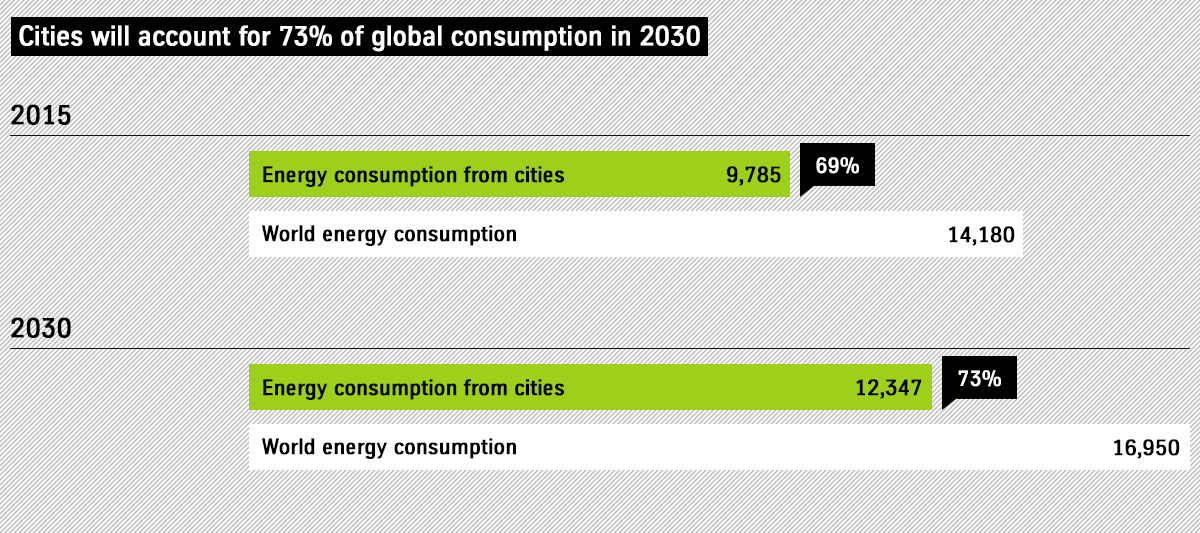 Cities will account for 73% of global consumption in 2030

2015

Energy consumption from cities 9,785 69%

World energy consumption 14,180

2030

Energy consumption from cities 12,347 73%

World energy consumption 16,950