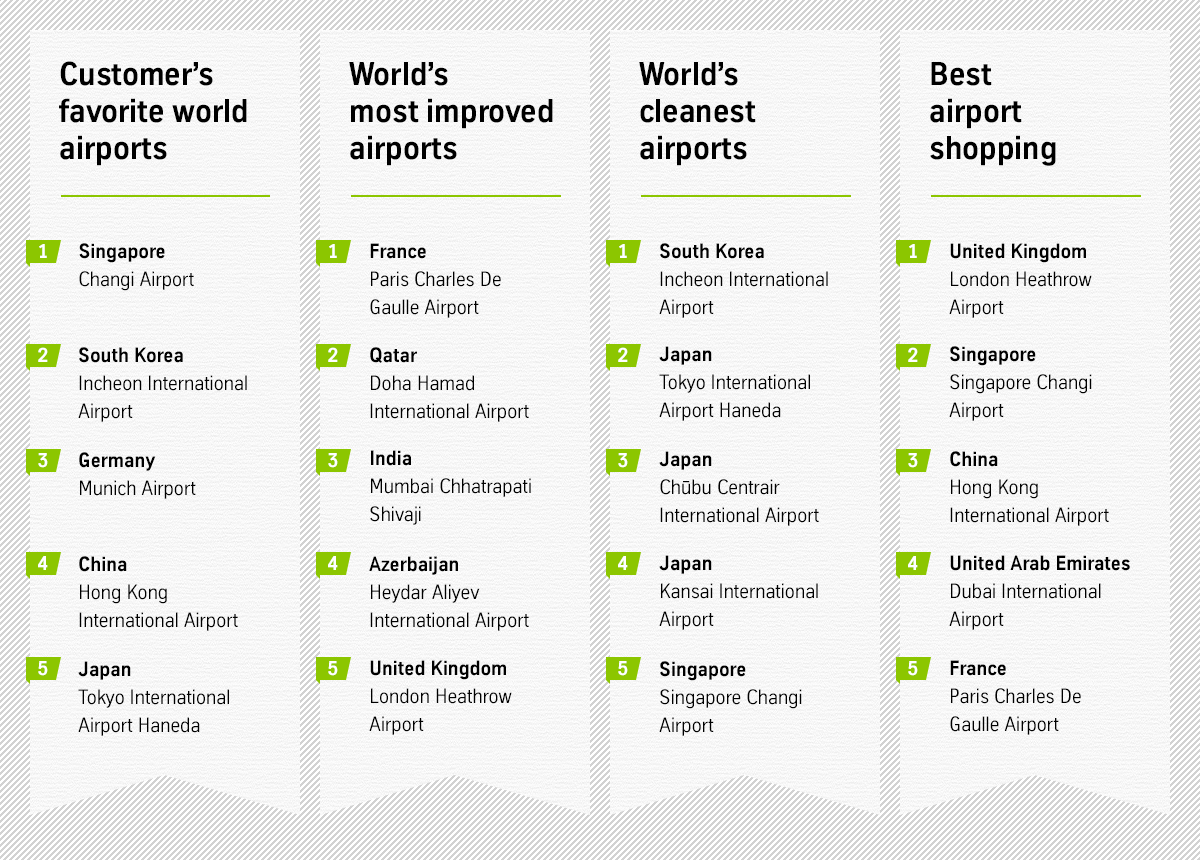 Customer's favorite world airports

1 Singapore
Changi Airport

2 South Korea
Incheon International Airport

3 Germany
Munich Airport

4 China
Hong Kong International Airport

5 Japan
Tokyo International Airport Haneda

World's most improved airports

1 France
Paris Charles De Gaulle Airport

2 Qatar
Doha Hamad International Airport

3 India
Mumbai Chhatrapati Shivaji

4 Azerbaijan
Heydar Aliyev International Airport

5 United Kingdom
London Heathrow Airport

World's cleanest airports

1 South Korea
Incheon International Airport

2 Japan
Tokyo International Airport Haneda

3 Japan
Chūbu Centrair International Airport

4 Japan
Kansai International Airport

5 Singapore
Singapore Changi Airport

Best airport shopping

1 United Kingdom
London Heathrow Airport

2 Singapore
Singapore Changi Airport

3 China
Hong Kong International Airport

4 United Arab Emirates
Dubai International Airport

5 France
Paris Charles De Gaulle Airport