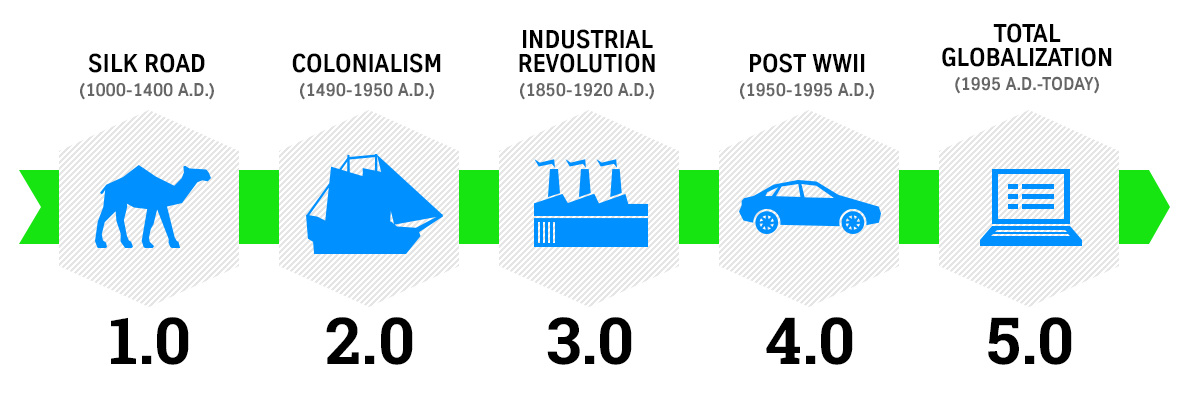 SILK ROAD
(1000-1400 A.D.)

1.0

COLONIALISM
(1490-1950 A.D.)

2.0

INDUSTRIAL REVOLUTION
(1850-1920 A.D.)

3.0

POST WWII
(1950-1995 A.D.)

4.0

TOTAL GLOBALIZATION
(1995 A.D.-TODAY)

5.0