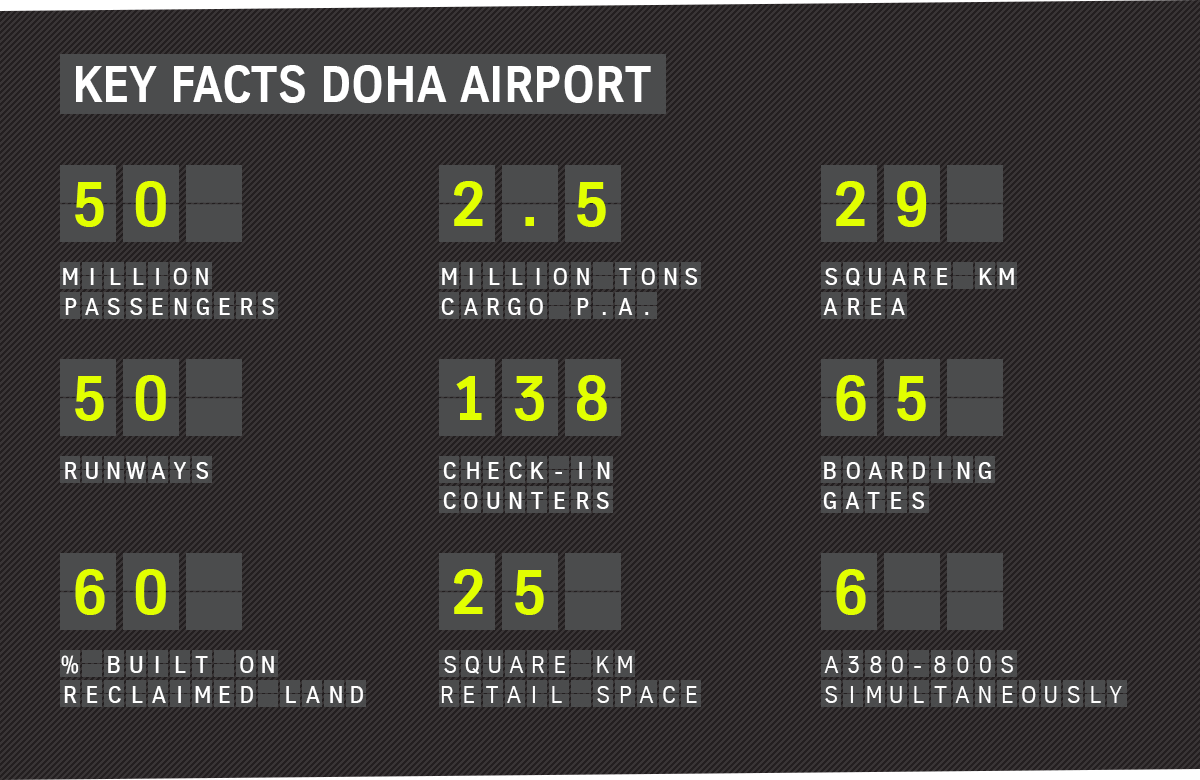 KEY FACTS DOHA AIRPORT

50
MILLION PASSENGERS

2.5
MILLION TONS CARGO P.A.

29
SQUARE KM AREA

50
RUNWAYS

138
CHECK-IN COUNTERS

65
BOARDING GATES

60
% BUILT ON RECLAIMED LAND

25
SQUARE KM RETAIL SPACE

6
A380-800S SIMULTANEOUSLY